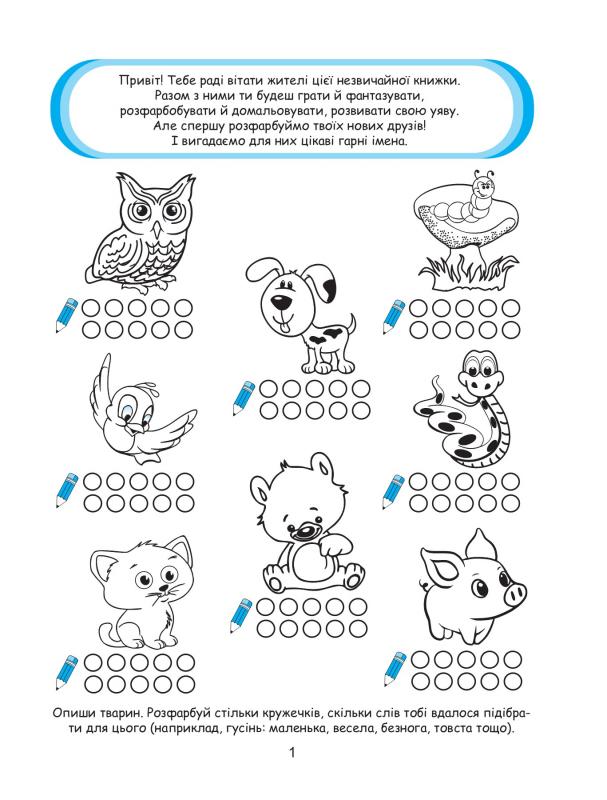 Привіт! Тебе раді вітати жителі цієї незвичайної книжки.
Разом з ними ти будеш грати й фантазувати,
розфарбовувати й домальовувати, розвивати свою уяву.
Але спершу розфарбуймо твоїх нових друзів!
І вигадаємо для них цікаві гарні імена.

Опиши тварин. Розфарбуй стільки кружечків, скільки слів тобі вдалося підібрати для цього (наприклад, гусінь: маленька, весела, безнога, товста тощо).

1