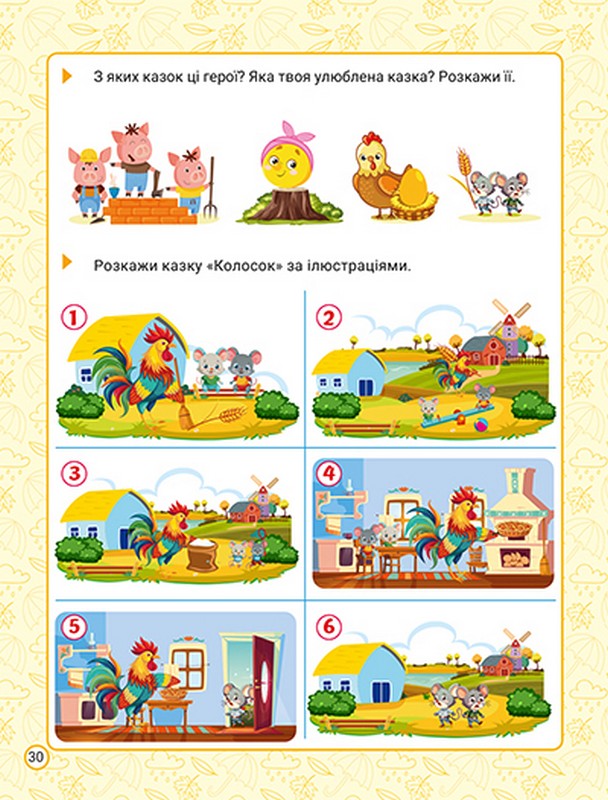 З яких казок ці герої? Яка твоя улюблена казка? Розкажи її.

Розкажи казку «Колосок» за ілюстраціями.

1

2

3

4

5

6

30