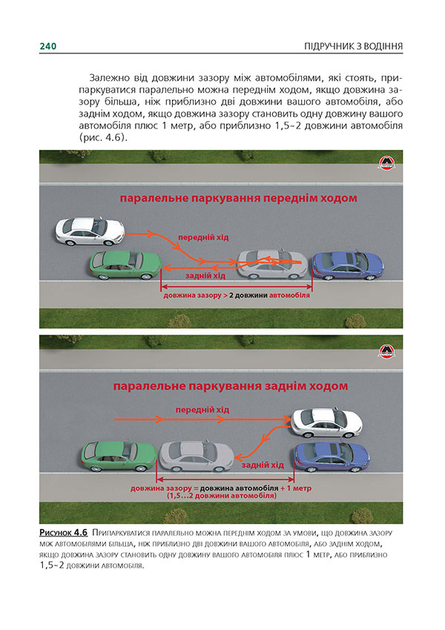 240 ПІДРУЧНИК З ВОДІННЯ

Залежно від довжини зазору між автомобілями, які стоять, припаркуватися паралельно можна переднім ходом, якщо довжина зазору більша, ніж приблизно дві довжини вашого автомобіля, або заднім ходом, якщо довжина зазору становить одну довжину вашого автомобіля плюс 1 метр, або приблизно 1,5–2 довжини автомобіля (рис. 4.6).

паралельне паркування переднім ходом

передній хід

задній хід

довжина зазору > 2 довжини автомобіля

паралельне паркування заднім ходом

передній хід

задній хід

довжина зазору = довжина автомобіля + 1 метр (1,5...2 довжини автомобіля)

Рисунок 4.6 Припаркуватися паралельно можна переднім ходом за умови, що довжина зазору між автомобілями більша, ніж приблизно дві довжини вашого автомобіля, або заднім ходом, якщо довжина зазору становить одну довжину вашого автомобіля плюс 1 метр, або приблизно 1,5–2 довжини автомобіля.