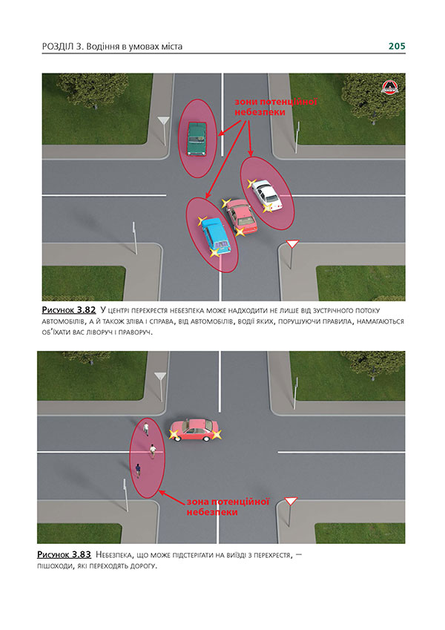 РОЗДІЛ 3. Водіння в умовах міста

205

зони потенційної небезпеки

Рисунок 3.82 У центрі перехрестя небезпека може надходити не лише від зустрічного потоку автомобілів, а й також зліва і справа, від автомобілів, водії яких, порушуючи правила, намагаються об'їхати вас ліворуч і праворуч.

зона потенційної небезпеки

Рисунок 3.83 Небезпека, що може підстерігати на виїзді з перехрестя, — пішоходи, які переходять дорогу.