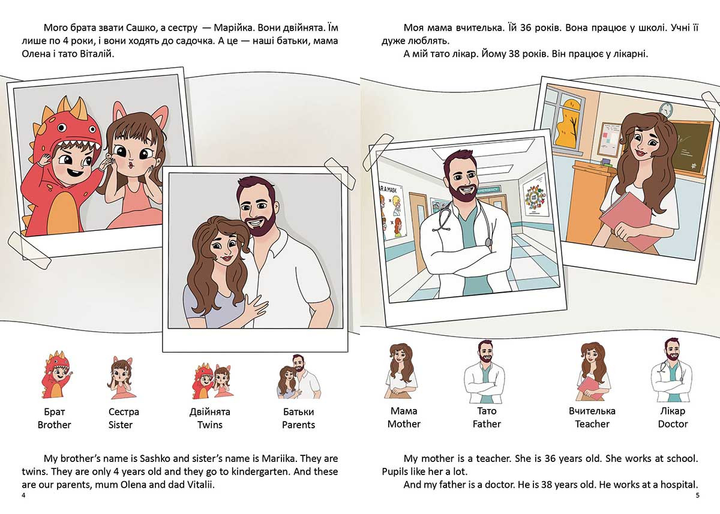 Мого брата звати Сашко, а сестру — Марійка. Вони двійнята. Їм лише по 4 роки, і вони ходять до садочка. А це — наші батьки, мама Олена і тато Віталій.

Брат
Brother

Сестра
Sister

Двійнята
Twins

Батьки
Parents

My brother's name is Sashko and sister's name is Mariika. They are twins. They are only 4 years old and they go to kindergarten. And these are our parents, mum Olena and dad Vitalii.

4

Моя мама вчителька. Їй 36 років. Вона працює у школі. Учні її дуже люблять.

А мій тато лікар. Йому 38 років. Він працює у лікарні.

Мама
Mother

Тато
Father

Вчителька
Teacher

Лікар
Doctor

My mother is a teacher. She is 36 years old. She works at school. Pupils like her a lot.

And my father is a doctor. He is 38 years old. He works at a hospital.

5